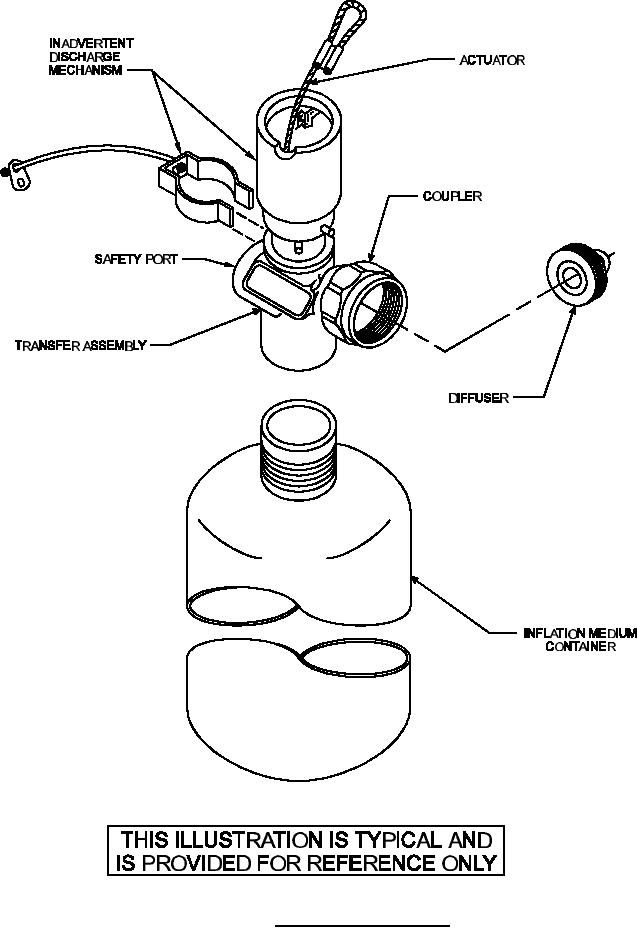 INADVERTENT DISCHARGE MECHANISM

ACTUATOR

COUPLER

SAFETY PORT

TRANSFER ASSEMBLY

DIFFUSER

INFLATION MEDIUM CONTAINER

THIS ILLUSTRATION IS TYPICAL AND IS PROVIDED FOR REFERENCE ONLY